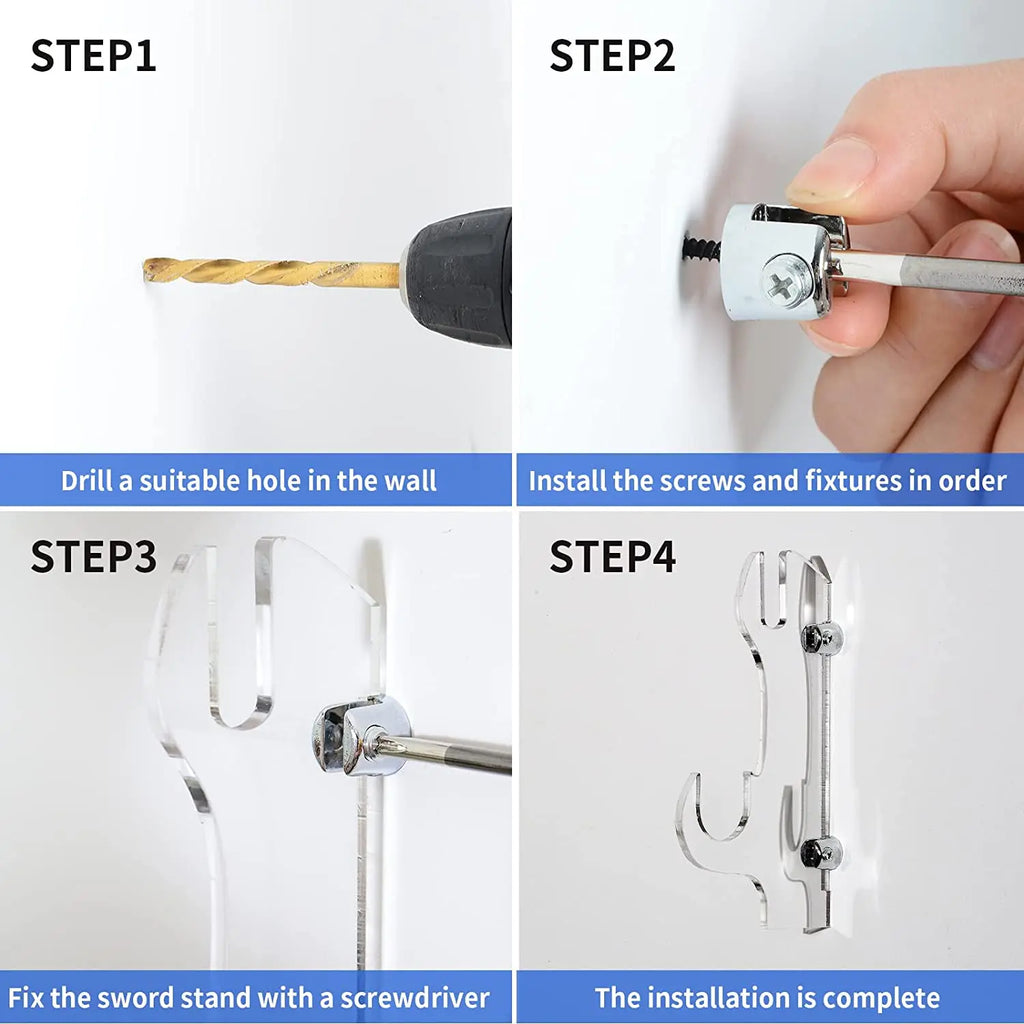 STEP1

Drill a suitable hole in the wall

STEP2

Install the screws and fixtures in order

STEP3

Fix the sword stand with a screwdriver

STEP4

The installation is complete